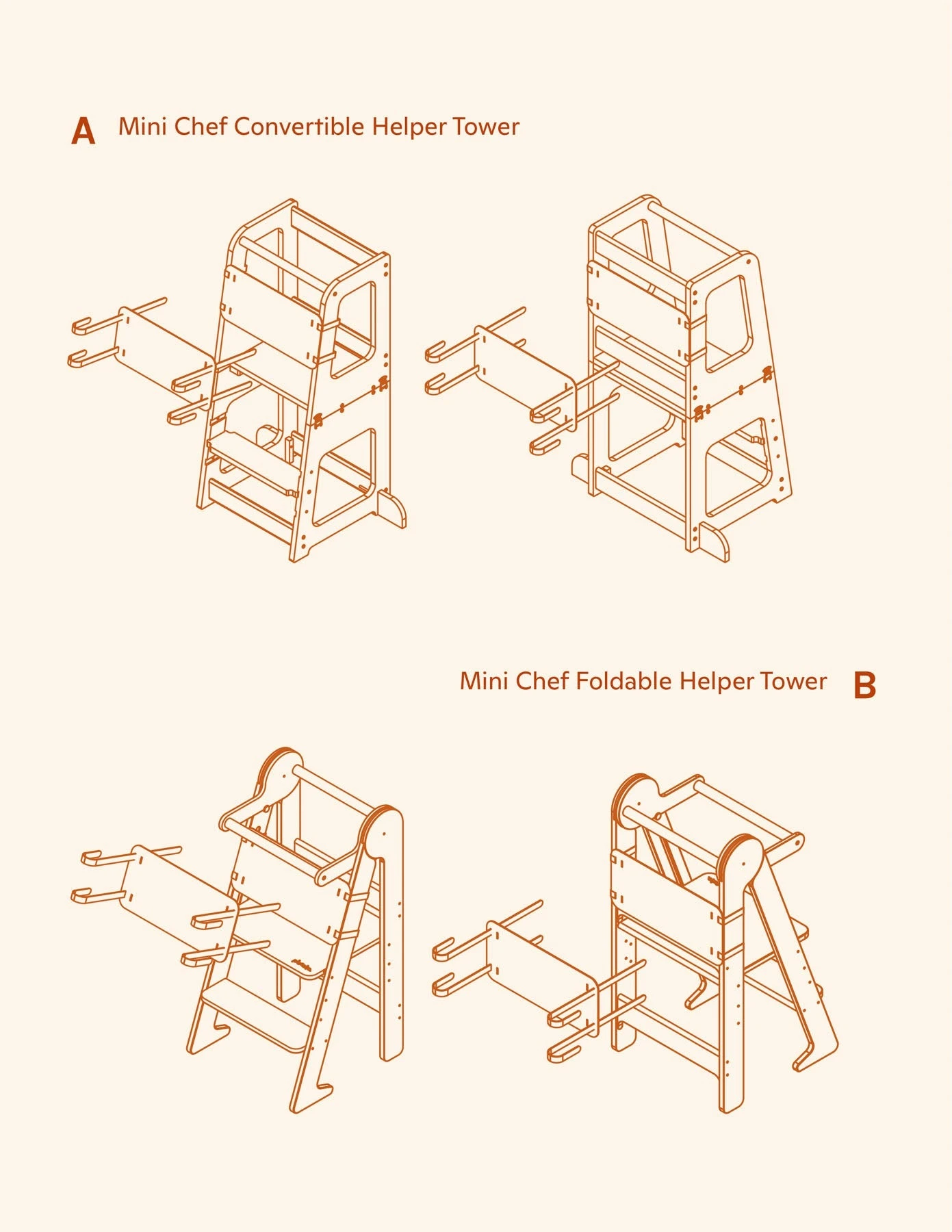 A Mini Chef Convertible Helper Tower

Mini Chef Foldable Helper Tower B