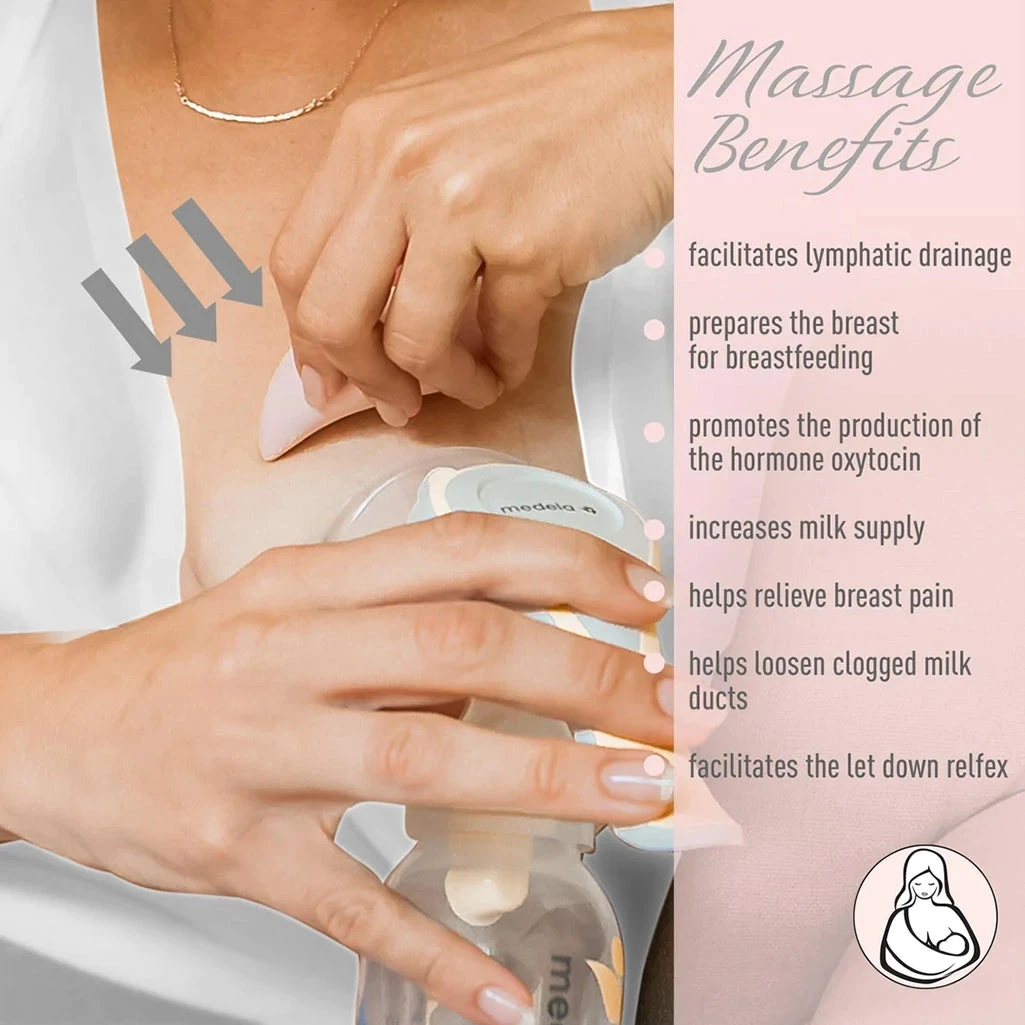 Massage Benefits

facilitates lymphatic drainage

prepares the breast for breastfeeding

promotes the production of the hormone oxytocin

increases milk supply

helps relieve breast pain

helps loosen clogged milk ducts

facilitates the let down relfex

medela

me